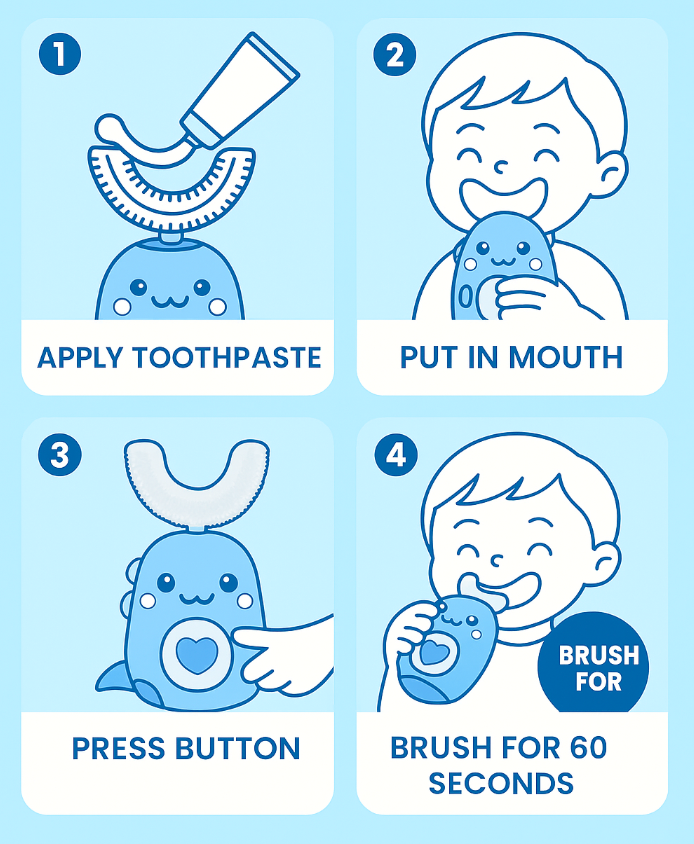 1

APPLY TOOTHPASTE

2

PUT IN MOUTH

3

PRESS BUTTON

4

BRUSH FOR

BRUSH FOR 60 SECONDS